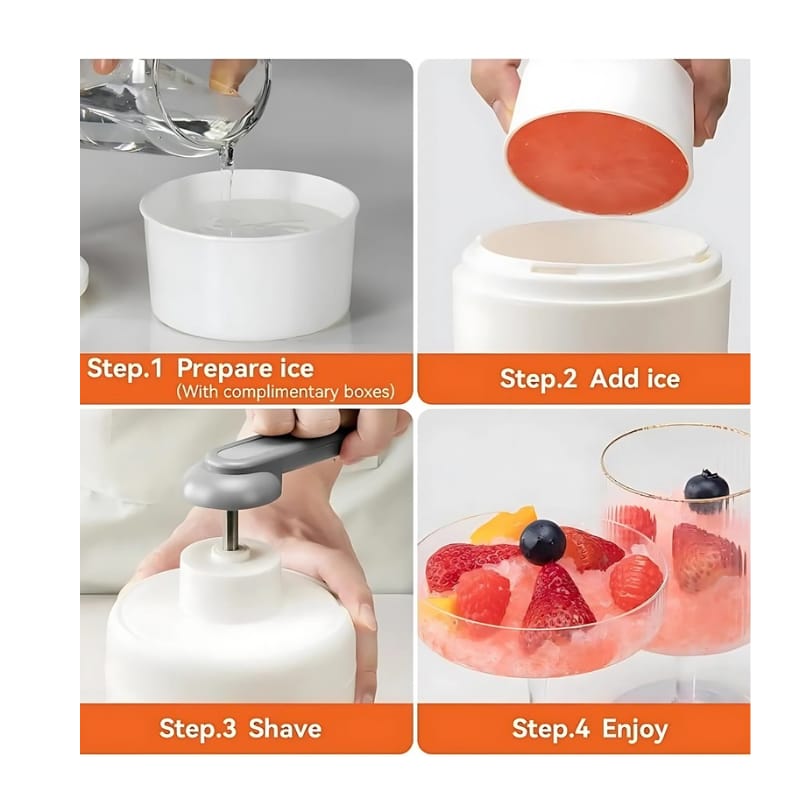 Step.1 Prepare ice
(With complimentary boxes)

Step.2 Add ice

Step.3 Shave

Step.4 Enjoy