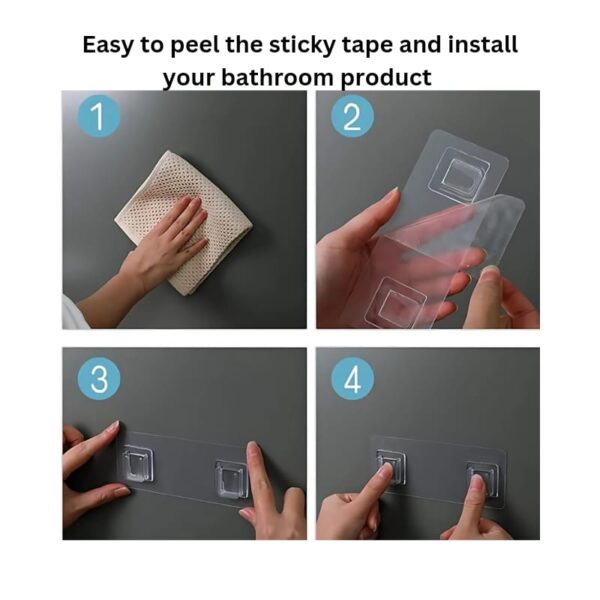 Easy to peel the sticky tape and install your bathroom product

1

2

3

4