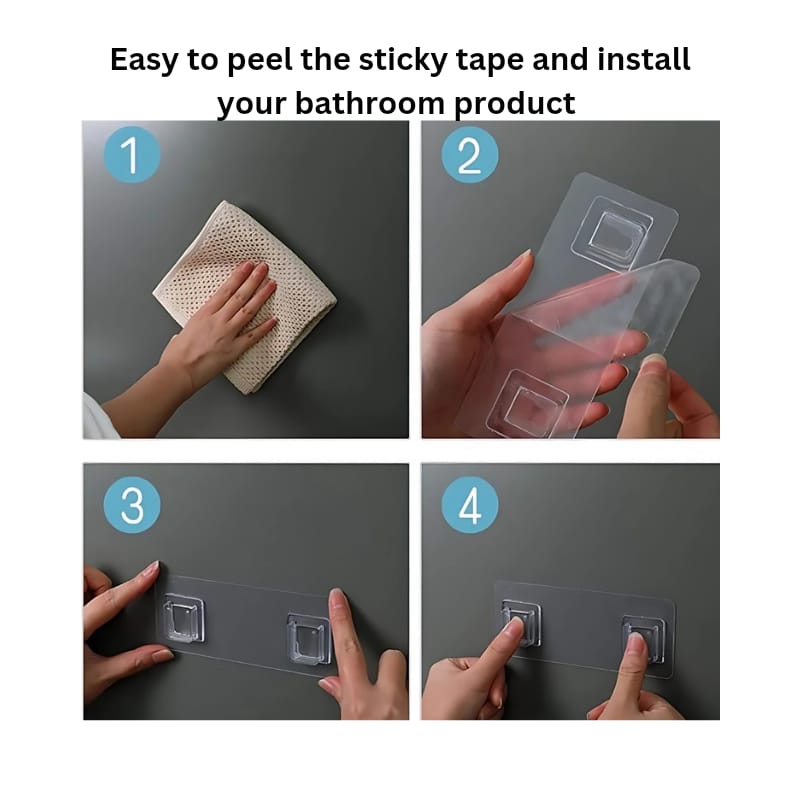 Easy to peel the sticky tape and install your bathroom product

1

2

3

4